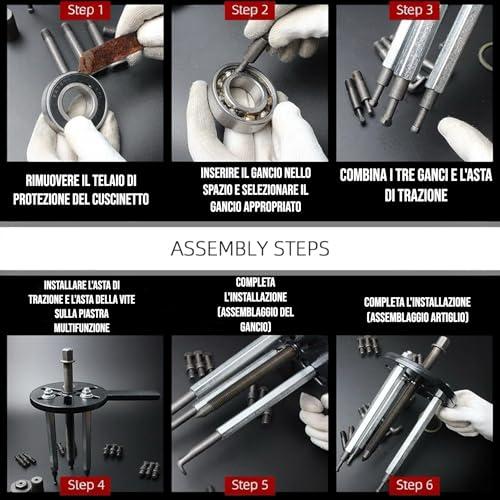 Step 1

RIMUOVERE IL TELAIO DI PROTEZIONE DEL CUSCINETTO

Step 2

INSERIRE IL GANCIO NELLO SPAZIO E SELEZIONARE IL GANCIO APPROPRIATO

Step 3

COMBINA I TRE GANCI E L'ASTA DI TRAZIONE

ASSEMBLY STEPS

INSTALLARE L'ASTA DI TRAZIONE E L'ASTA DELLA VITE SULLA PIASTRA MULTIFUNZIONE

Step 4

COMPLETA L'INSTALLAZIONE (ASSEMBLAGGIO DEL GANCIO)

Step 5

COMPLETA L'INSTALLAZIONE (ASSEMBLAGGIO ARTIGLIO)

Step 6