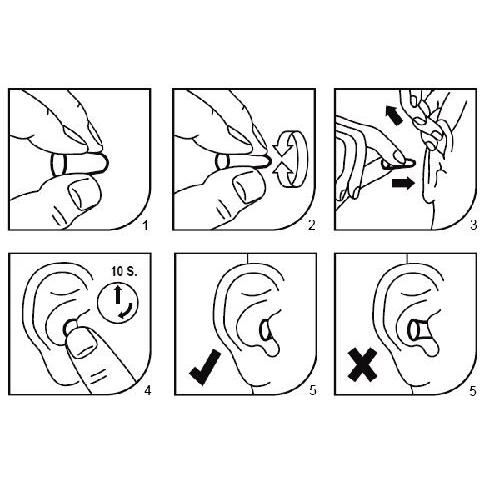 1

2

3

10 S.

4

5

5