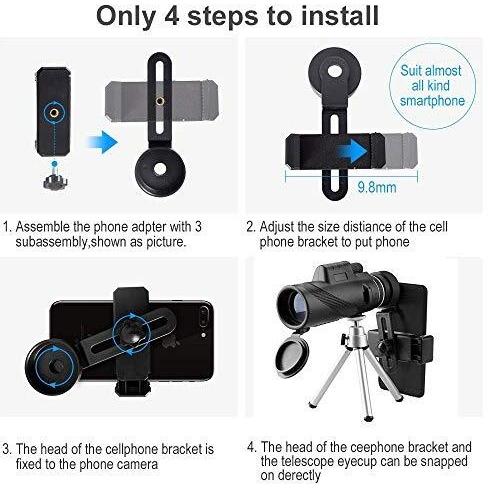 Only 4 steps to install

Suit almost all kind smartphone

9.8mm

1. Assemble the phone adpter with 3 subassembly,shown as picture.

2. Adjust the size distiance of the cell phone bracket to put phone

3. The head of the cellphone bracket is fixed to the phone camera

4. The head of the ceephone bracket and the telescope eyecup can be snapped on derectly