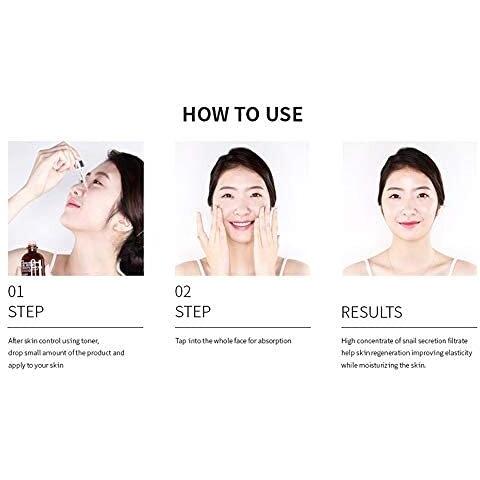 HOW TO USE

01
STEP

After skin control using toner, drop small amount of the product and apply to your skin

02
STEP

Tap into the whole face for absorption

RESULTS

High concentrate of snail secretion filtrate help skin regeneration improving elasticity while moisturizing the skin.