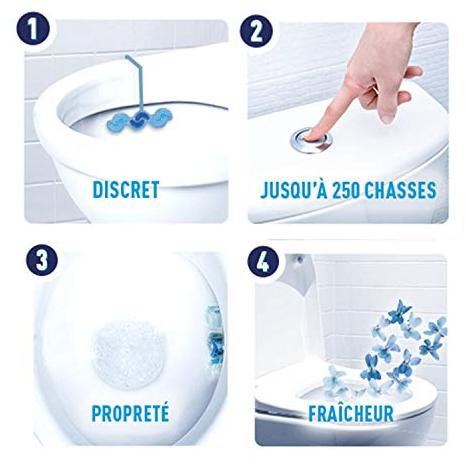 1

DISCRET

2

JUSQU'À 250 CHASSES

3

PROPRETÉ

4

FRAÎCHEUR