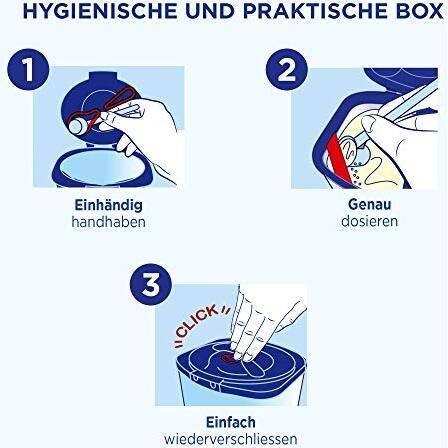 HYGIENISCHE UND PRAKTISCHE BOX

1

Einhändig handhaben

2

Genau dosieren

3

CLICK

Einfach wiederverschliessen