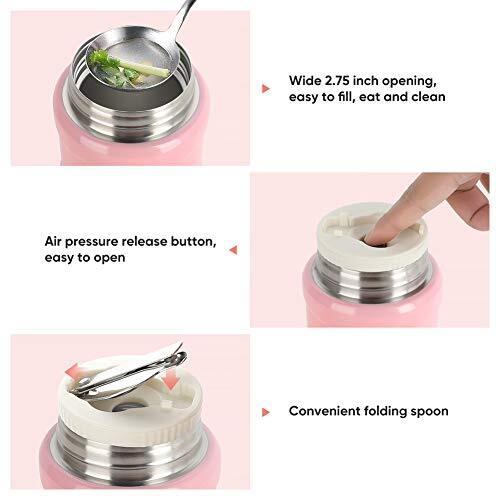 Wide 2.75 inch opening, easy to fill, eat and clean

Air pressure release button, easy to open

Convenient folding spoon