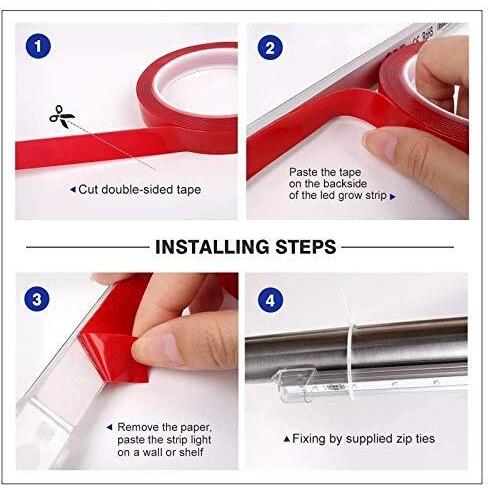 1

◂ Cut double-sided tape

2

Paste the tape on the backside of the led grow strip ▸

INSTALLING STEPS

3

◂ Remove the paper, paste the strip light on a wall or shelf

4

▴ Fixing by supplied zip ties