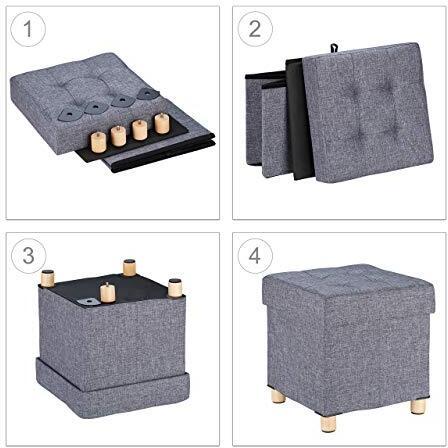 1

2

3

4