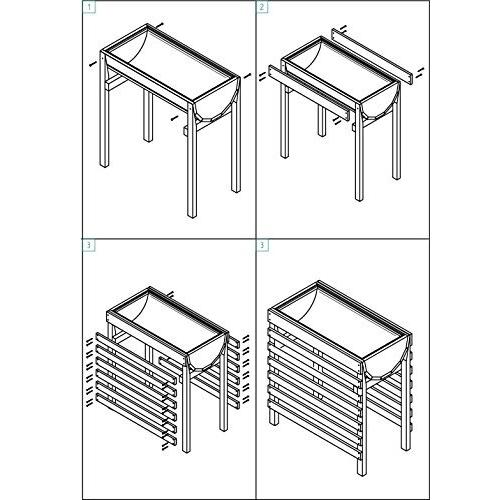 1

2

3

3