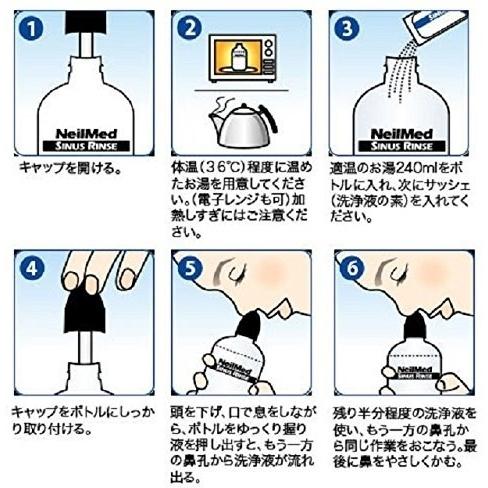 1

NeilMed
SINUS RINSE

キャップを開ける。

2

体温(36℃)程度に温めたお湯を用意してください。(電子レンジも可)加熱しすぎにはご注意ください。

3

NeilMed
SINUS RINSE

適温のお湯240mlをボトルに入れ、次にサッシェ(洗浄液の素)を入れてください。

4

キャップをボトルにしっかり取り付ける。

5

NeilMed
SINUS RINSE

頭を下げ、口で息をしながら、ボトルをゆっくり握り液を押し出すと、もう一方の鼻孔から洗浄液が流れ出る。

6

NeilMed
SINUS RINSE

残り半分程度の洗浄液を使い、もう一方の鼻孔から同じ作業をおこなう。最後に鼻をやさしくかむ。