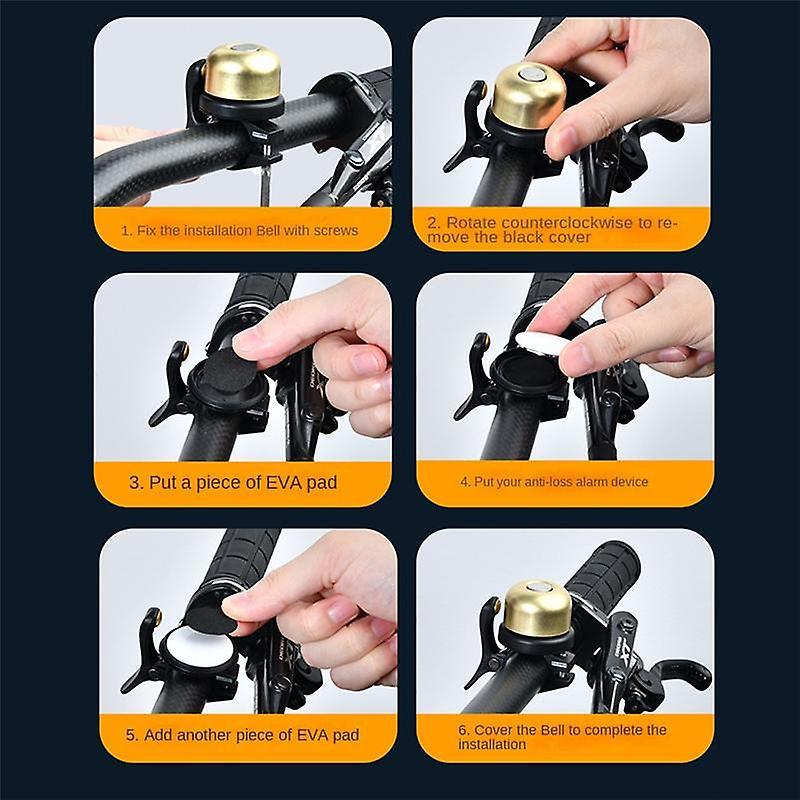 1. Fix the installation Bell with screws

2. Rotate counterclockwise to remove the black cover

3. Put a piece of EVA pad

4. Put your anti-loss alarm device

5. Add another piece of EVA pad

6. Cover the Bell to complete the installation