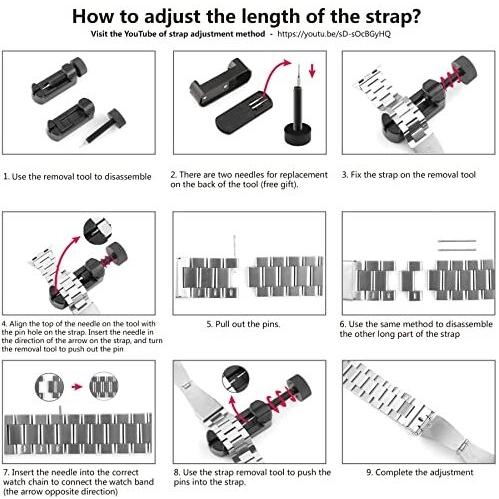 How to adjust the length of the strap?

Visit the YouTube of strap adjustment method - https://youtu.be/sD-sOcBGyHQ

1. Use the removal tool to disassemble

2. There are two needles for replacement on the back of the tool (free gift).

3. Fix the strap on the removal tool

4. Align the top of the needle on the tool with the pin hole on the strap. Insert the needle in the direction of the arrow on the strap, and turn the removal tool to push out the pin

5. Pull out the pins.

6. Use the same method to disassemble the other long part of the strap

7. Insert the needle into the correct watch chain to connect the watch band (the arrow opposite direction)

8. Use the strap removal tool to push the pins into the strap.

9. Complete the adjustment