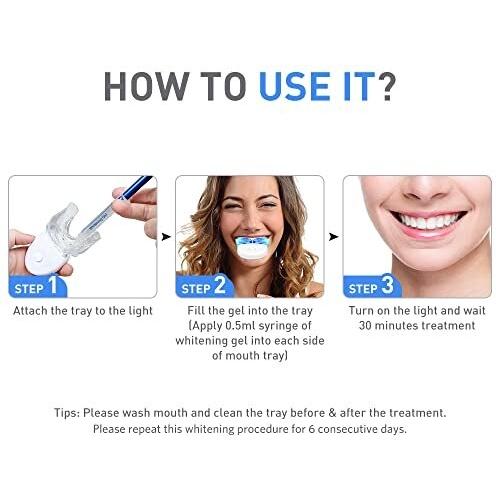 HOW TO USE IT?

STEP 1
Attach the tray to the light

STEP 2
Fill the gel into the tray (Apply 0.5ml syringe of whitening gel into each side of mouth tray)

STEP 3
Turn on the light and wait 30 minutes treatment

Tips: Please wash mouth and clean the tray before & after the treatment.
Please repeat this whitening procedure for 6 consecutive days.