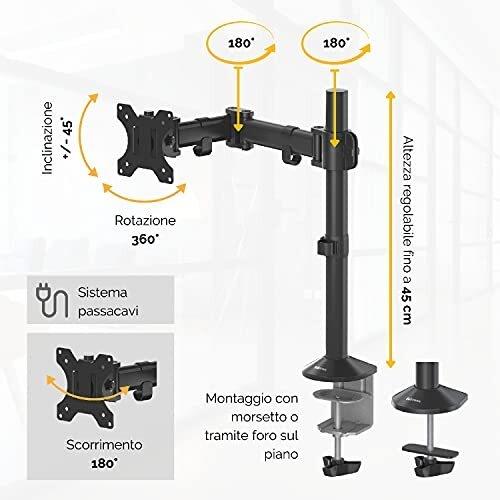 180°

180°

Inclinazione +/- 45°

Rotazione 360°

Altezza regolabile fino a 45 cm

Sistema passacavi

Scorrimento 180°

Montaggio con morsetto o tramite foro sul piano