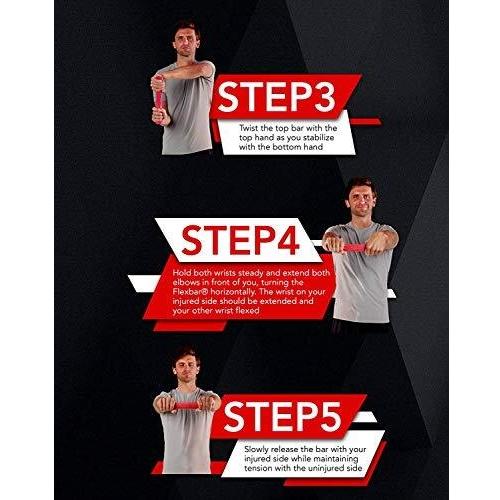 STEP3

Twist the top bar with the top hand as you stabilize with the bottom hand

STEP4

Hold both wrists steady and extend both elbows in front of you, turning the Flexbar® horizontally. The wrist on your injured side should be extended and your other wrist flexed

STEP5

Slowly release the bar with your injured side while maintaining tension with the uninjured side