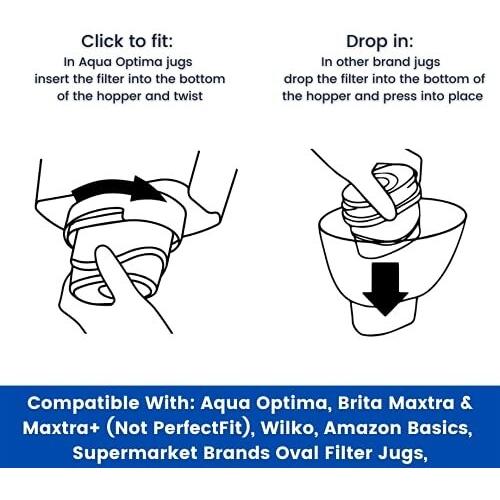 Click to fit:
In Aqua Optima jugs insert the filter into the bottom of the hopper and twist

Drop in:
In other brand jugs drop the filter into the bottom of the hopper and press into place

Compatible With: Aqua Optima, Brita Maxtra & Maxtra+ (Not PerfectFit), Wilko, Amazon Basics, Supermarket Brands Oval Filter Jugs,