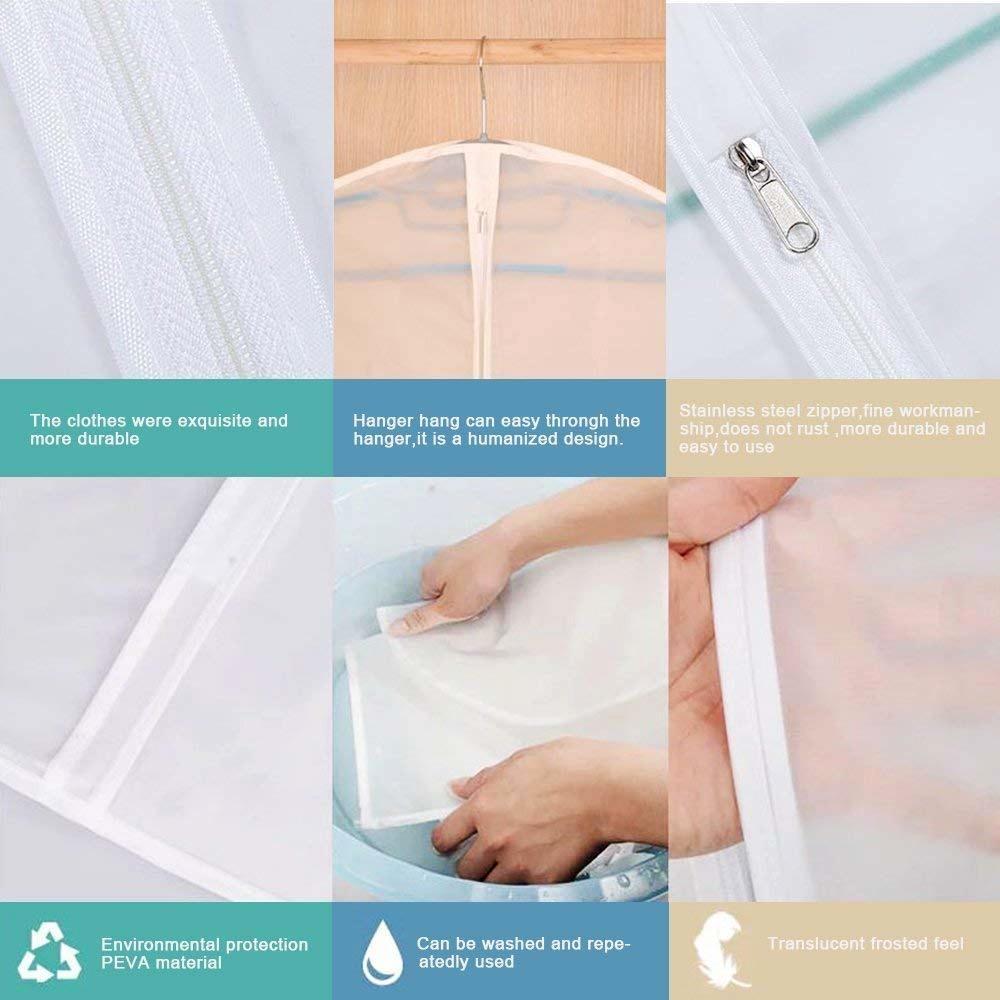 The clothes were exquisite and more durable

Hanger hang can easy throngh the hanger,it is a humanized design.

Stainless steel zipper,fine workmanship,does not rust ,more durable and easy to use

Environmental protection PEVA material

Can be washed and repeatedly used

Translucent frosted feel