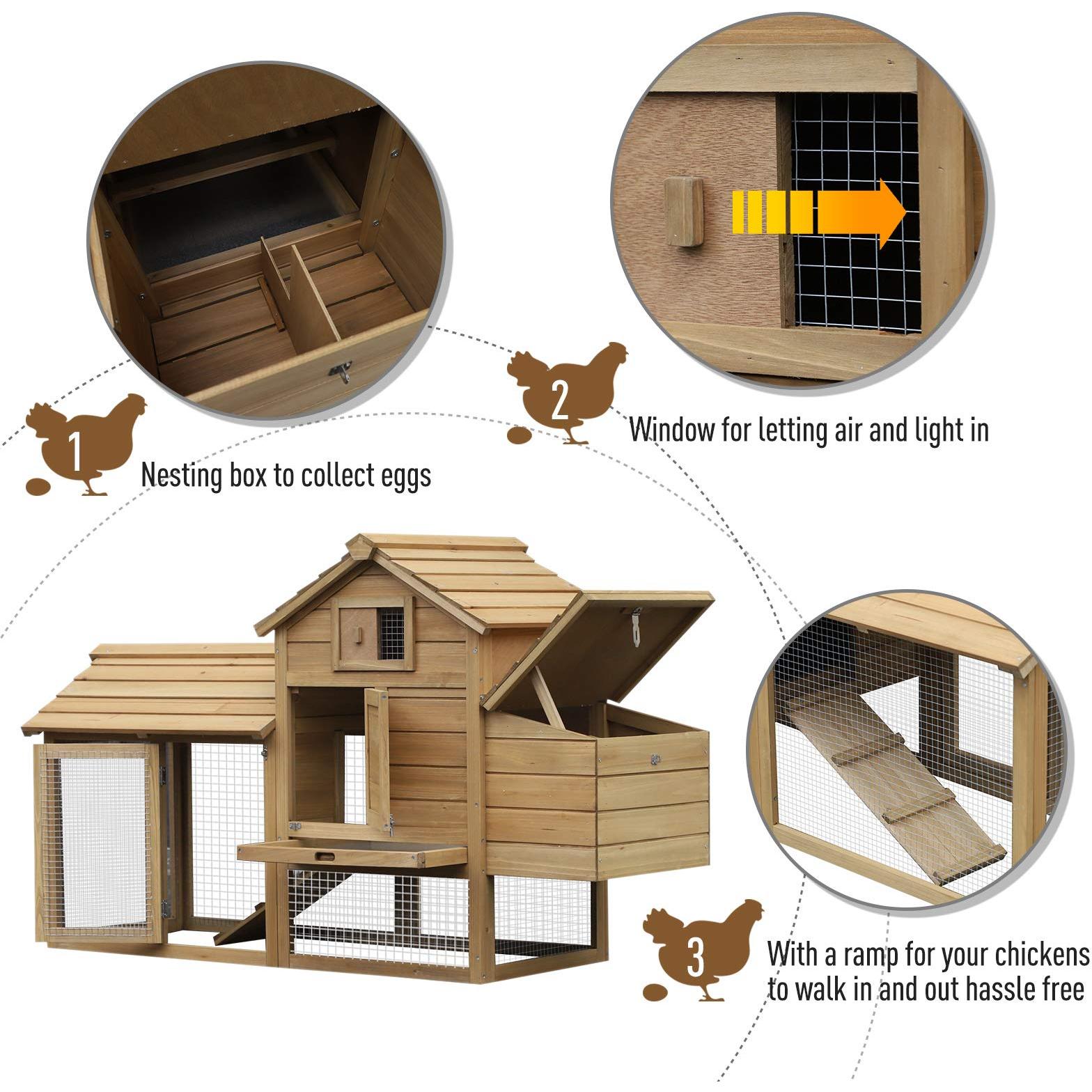 1
Nesting box to collect eggs

2
Window for letting air and light in

3
With a ramp for your chickens to walk in and out hassle free