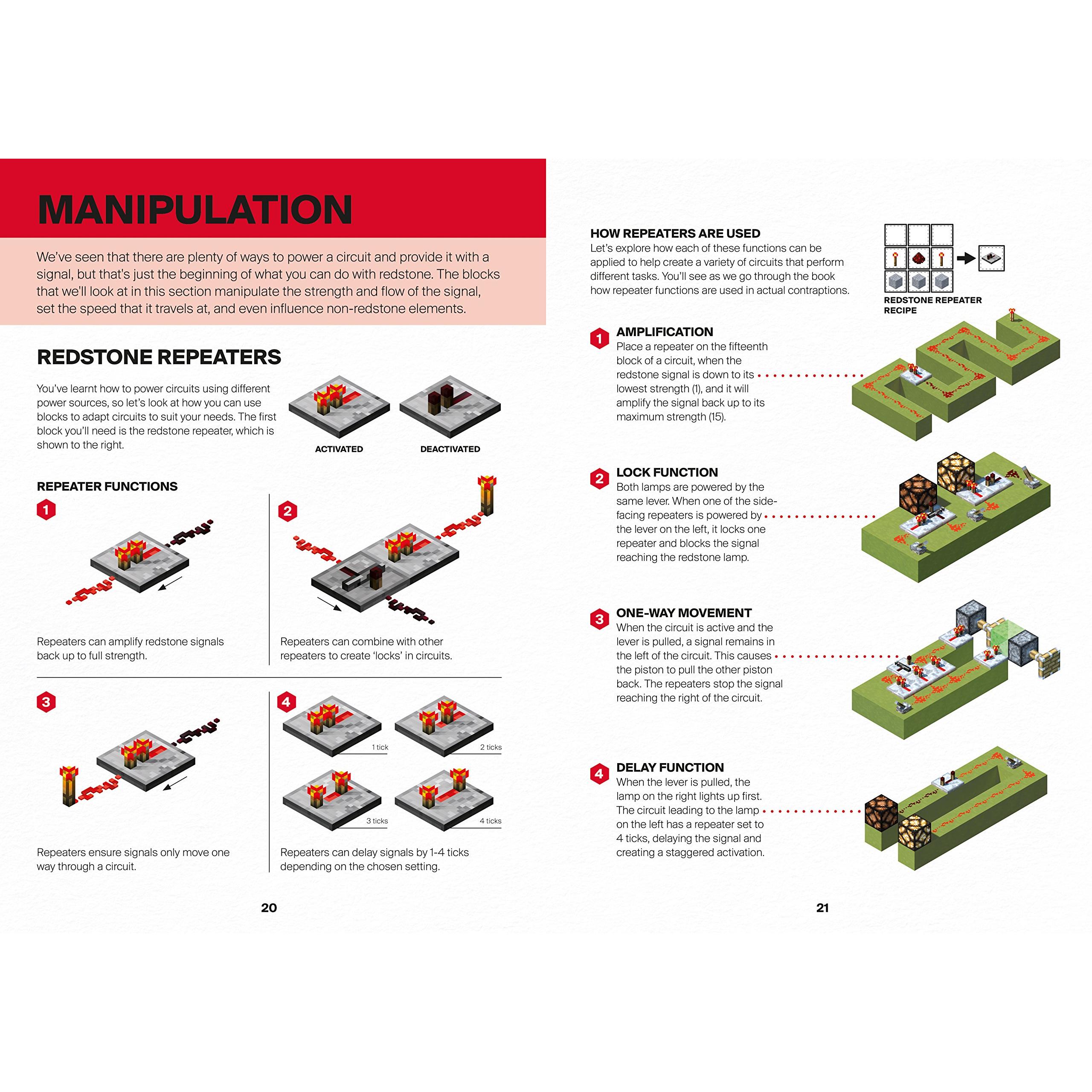 MANIPULATION

We've seen that there are plenty of ways to power a circuit and provide it with a signal, but that's just the beginning of what you can do with redstone. The blocks that we'll look at in this section manipulate the strength and flow of the signal, set the speed that it travels at, and even influence non-redstone elements.

REDSTONE REPEATERS

You've learnt how to power circuits using different power sources, so let's look at how you can use blocks to adapt circuits to suit your needs. The first block you'll need is the redstone repeater, which is shown to the right.

ACTIVATED

DEACTIVATED

REPEATER FUNCTIONS

1

Repeaters can amplify redstone signals back up to full strength.

2

Repeaters can combine with other repeaters to create 'locks' in circuits.

3

Repeaters ensure signals only move one way through a circuit.

4

1 tick

2 ticks

3 ticks

4 ticks

Repeaters can delay signals by 1-4 ticks depending on the chosen setting.

20

HOW REPEATERS ARE USED
Let's explore how each of these functions can be applied to help create a variety of circuits that perform different tasks. You'll see as we go through the book how repeater functions are used in actual contraptions.

REDSTONE REPEATER RECIPE

1 AMPLIFICATION
Place a repeater on the fifteenth block of a circuit, when the redstone signal is down to its lowest strength (1), and it will amplify the signal back up to its maximum strength (15).

2 LOCK FUNCTION
Both lamps are powered by the same lever. When one of the side-facing repeaters is powered by the lever on the left, it locks one repeater and blocks the signal reaching the redstone lamp.

3 ONE-WAY MOVEMENT
When the circuit is active and the lever is pulled, a signal remains in the left of the circuit. This causes the piston to pull the other piston back. The repeaters stop the signal reaching the right of the circuit.

4 DELAY FUNCTION
When the lever is pulled, the lamp on the right lights up first. The circuit leading to the lamp on the left has a repeater set to 4 ticks, delaying the signal and creating a staggered activation.

21