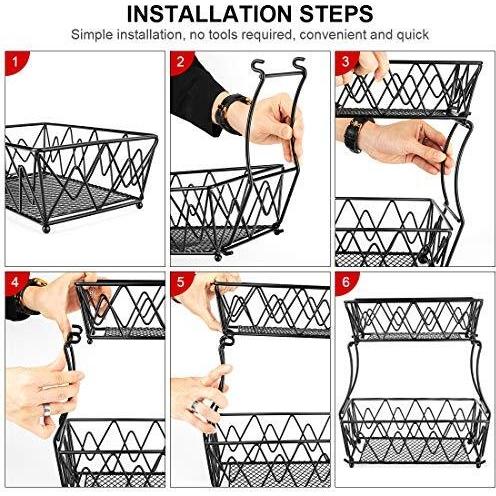 INSTALLATION STEPS
Simple installation, no tools required, convenient and quick

1

2

3

4

5

6