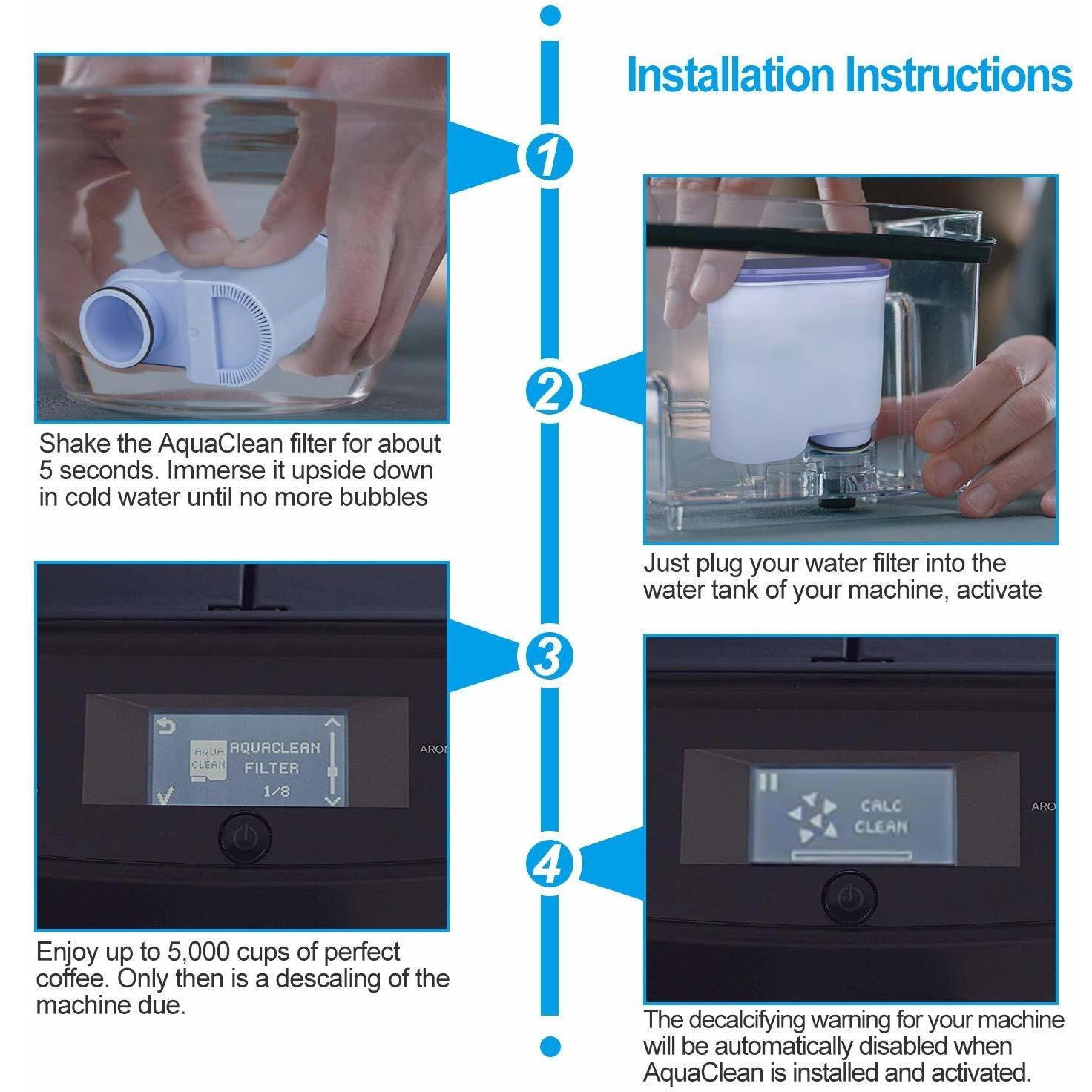 Installation Instructions

1

Shake the AquaClean filter for about 5 seconds. Immerse it upside down in cold water until no more bubbles

2

Just plug your water filter into the water tank of your machine, activate

3

AQUA CLEAN AQUACLEAN FILTER 1/8

ARO

Enjoy up to 5,000 cups of perfect coffee. Only then is a descaling of the machine due.

4

CALC CLEAN

ARO

The decalcifying warning for your machine will be automatically disabled when AquaClean is installed and activated.