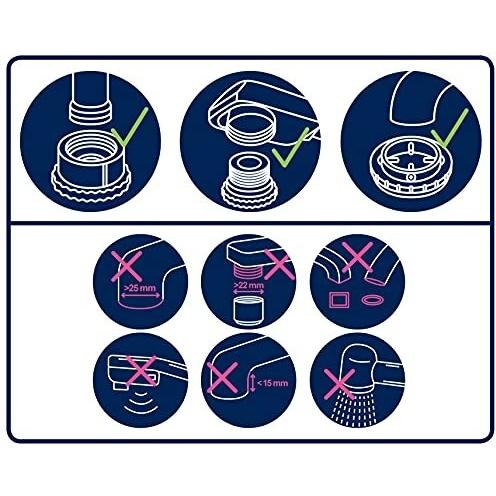 >25 mm

>22 mm

<15 mm