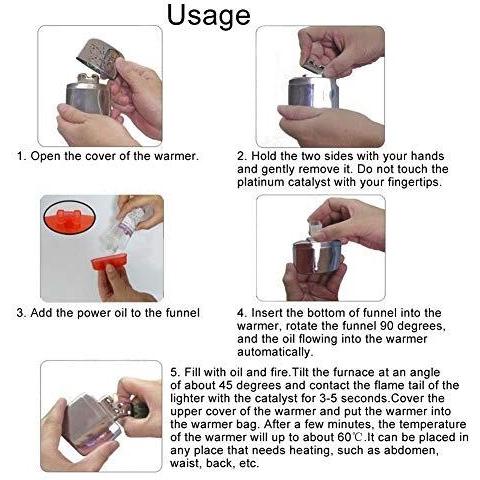 Usage

1. Open the cover of the warmer.

2. Hold the two sides with your hands and gently remove it. Do not touch the platinum catalyst with your fingertips.

3. Add the power oil to the funnel

4. Insert the bottom of funnel into the warmer, rotate the funnel 90 degrees, and the oil flowing into the warmer automatically.

5. Fill with oil and fire.Tilt the furnace at an angle of about 45 degrees and contact the flame tail of the lighter with the catalyst for 3-5 seconds.Cover the upper cover of the warmer and put the warmer into the warmer bag. After a few minutes, the temperature of the warmer will up to about 60℃.It can be placed in any place that needs heating, such as abdomen, waist, back, etc.