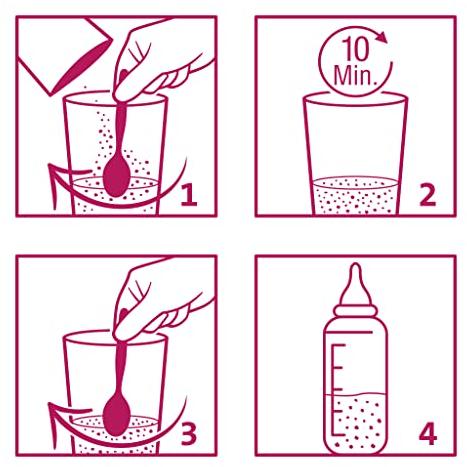 1

10 Min.

2

3

4