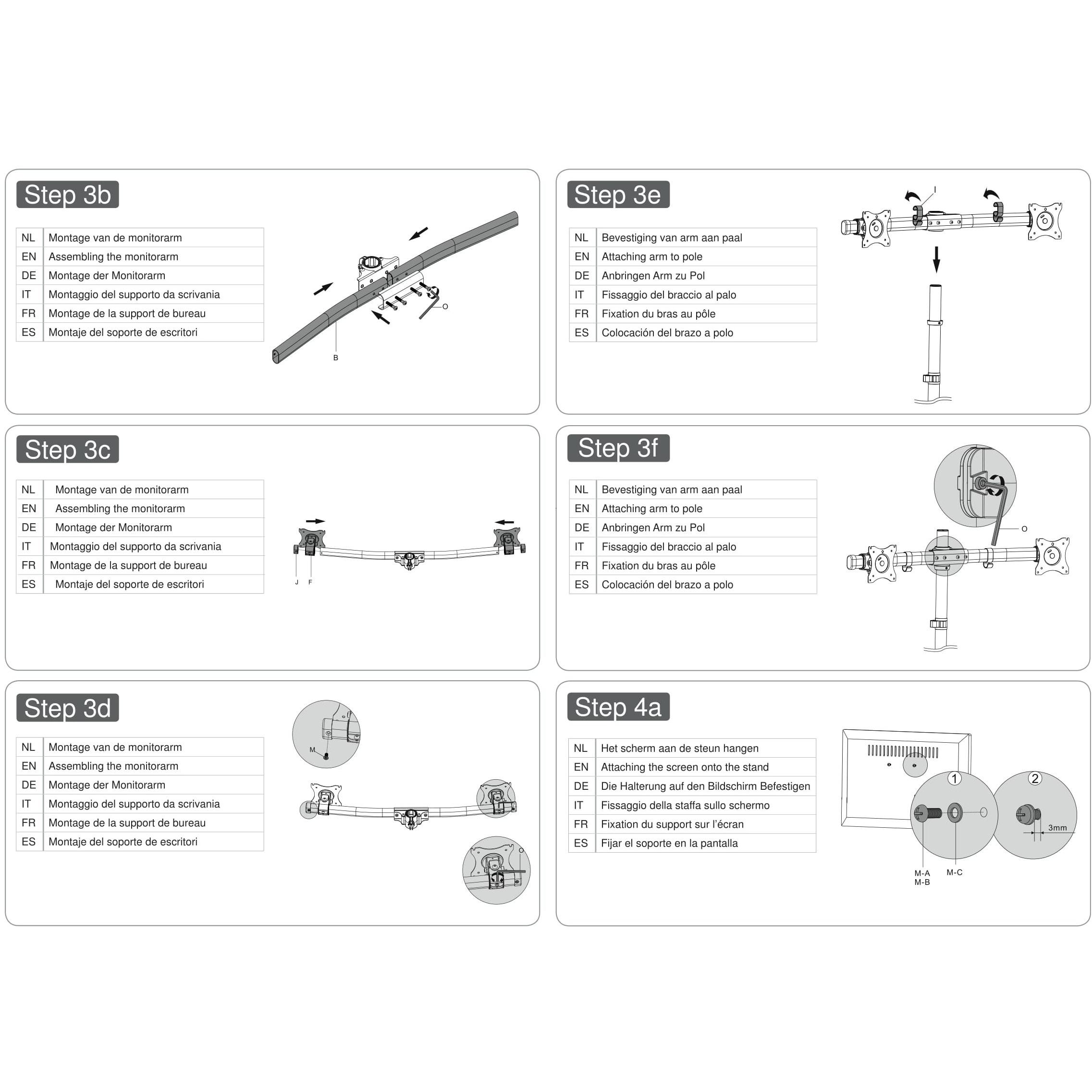 Step 3b

| NL | Montage van de monitorarm |
|---|---|
| EN | Assembling the monitorarm |
| DE | Montage der Monitorarm |
| IT | Montaggio del supporto da scrivania |
| FR | Montage de la support de bureau |
| ES | Montaje del soporte de escritori |

O
B

Step 3c

| NL | Montage van de monitorarm |
|---|---|
| EN | Assembling the monitorarm |
| DE | Montage der Monitorarm |
| IT | Montaggio del supporto da scrivania |
| FR | Montage de la support de bureau |
| ES | Montaje del soporte de escritori |

J F

Step 3d

| NL | Montage van de monitorarm |
|---|---|
| EN | Assembling the monitorarm |
| DE | Montage der Monitorarm |
| IT | Montaggio del supporto da scrivania |
| FR | Montage de la support de bureau |
| ES | Montaje del soporte de escritori |

M
O

Step 3e

| NL | Bevestiging van arm aan paal |
|---|---|
| EN | Attaching arm to pole |
| DE | Anbringen Arm zu Pol |
| IT | Fissaggio del braccio al palo |
| FR | Fixation du bras au pôle |
| ES | Colocación del brazo a polo |

I

Step 3f

| NL | Bevestiging van arm aan paal |
|---|---|
| EN | Attaching arm to pole |
| DE | Anbringen Arm zu Pol |
| IT | Fissaggio del braccio al palo |
| FR | Fixation du bras au pôle |
| ES | Colocación del brazo a polo |

O

Step 4a

| NL | Het scherm aan de steun hangen |
|---|---|
| EN | Attaching the screen onto the stand |
| DE | Die Halterung auf den Bildschirm Befestigen |
| IT | Fissaggio della staffa sullo schermo |
| FR | Fixation du support sur l'écran |
| ES | Fijar el soporte en la pantalla |

1
2
3mm
M-A
M-B
M-C