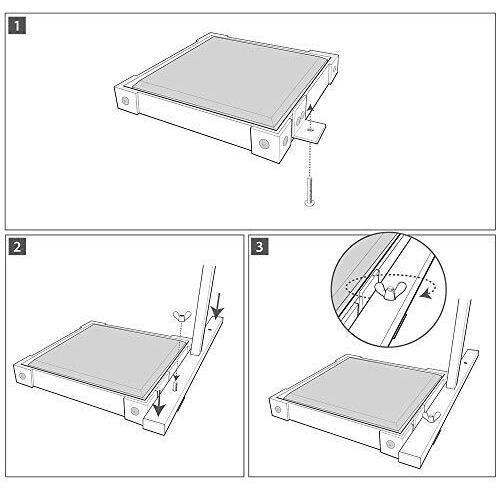 1

2

3