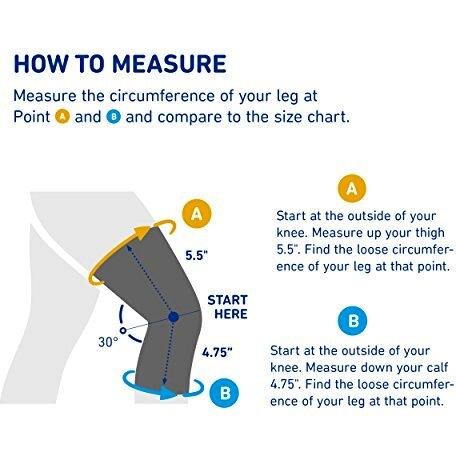 HOW TO MEASURE

Measure the circumference of your leg at Point A and B and compare to the size chart.

A

5.5"

START HERE

30°

4.75"

B

A

Start at the outside of your knee. Measure up your thigh 5.5". Find the loose circumference of your leg at that point.

B

Start at the outside of your knee. Measure down your calf 4.75". Find the loose circumference of your leg at that point.