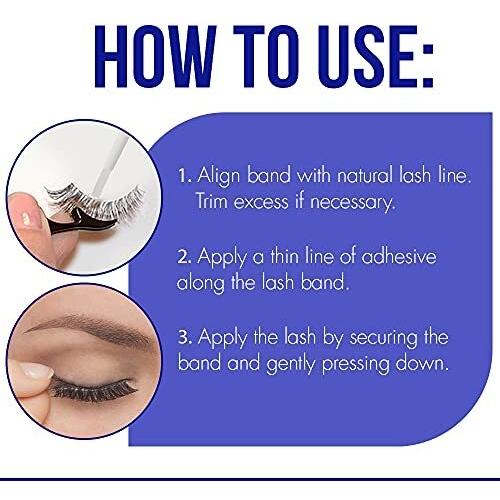 HOW TO USE:

1. Align band with natural lash line. Trim excess if necessary.

2. Apply a thin line of adhesive along the lash band.

3. Apply the lash by securing the band and gently pressing down.