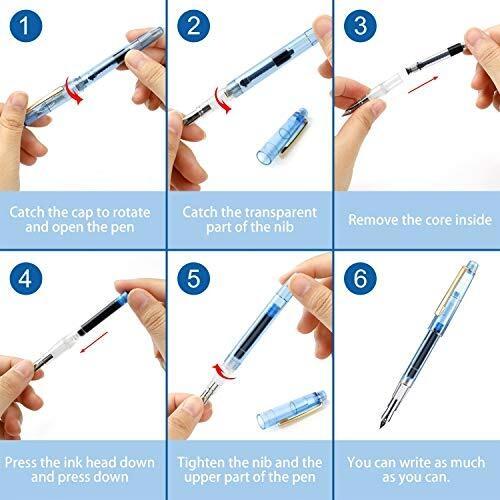 1

Catch the cap to rotate and open the pen

2

Catch the transparent part of the nib

3

Remove the core inside

4

Press the ink head down and press down

5

Tighten the nib and the upper part of the pen

6

You can write as much as you can.