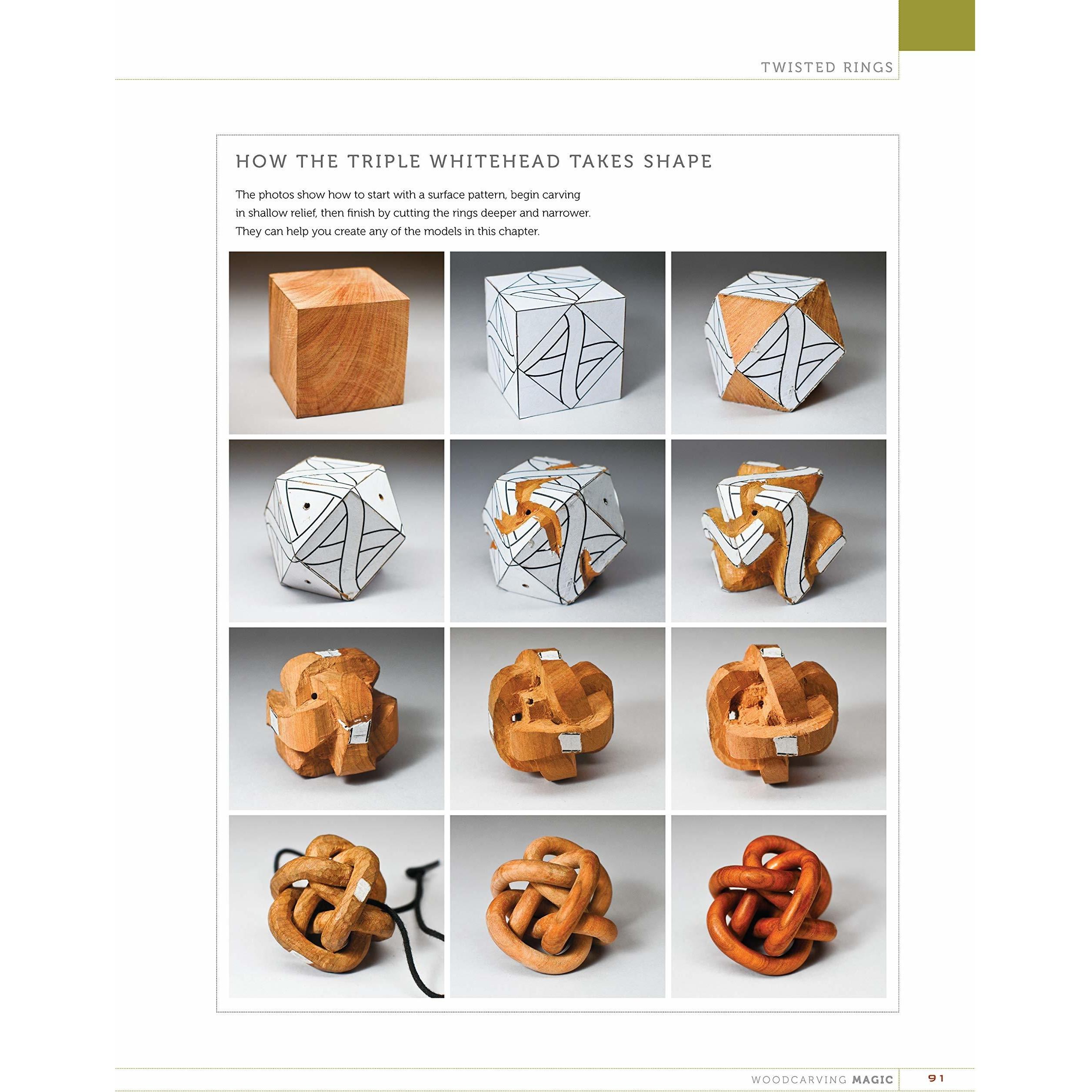 TWISTED RINGS

HOW THE TRIPLE WHITEHEAD TAKES SHAPE

The photos show how to start with a surface pattern, begin carving in shallow relief, then finish by cutting the rings deeper and narrower. They can help you create any of the models in this chapter.

WOODCARVING MAGIC 91