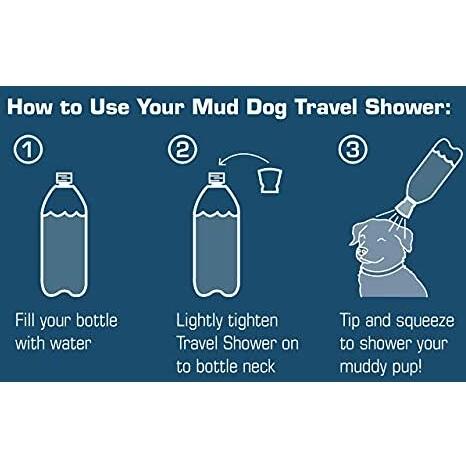 How to Use Your Mud Dog Travel Shower:

1

Fill your bottle with water

2

Lightly tighten Travel Shower on to bottle neck

3

Tip and squeeze to shower your muddy pup!