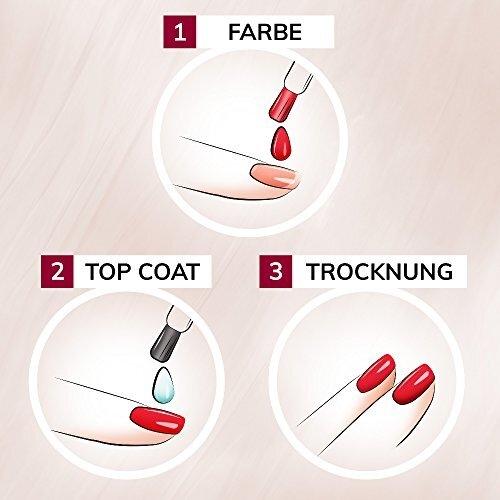 1 FARBE

2 TOP COAT

3 TROCKNUNG