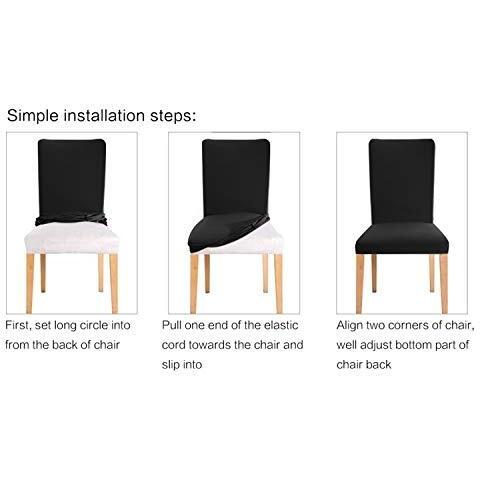 Simple installation steps:

First, set long circle into from the back of chair

Pull one end of the elastic cord towards the chair and slip into

Align two corners of chair, well adjust bottom part of chair back