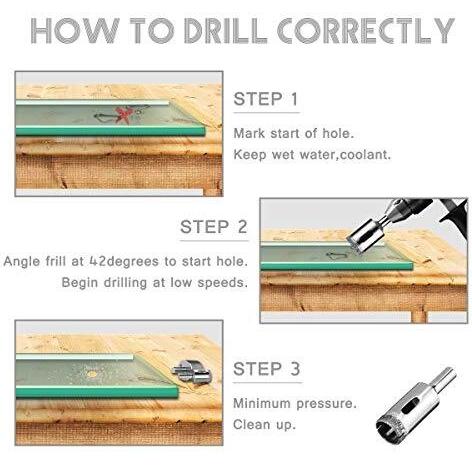 HOW TO DRILL CORRECTLY

STEP 1

Mark start of hole.
Keep wet water,coolant.

STEP 2

Angle frill at 42degrees to start hole.
Begin drilling at low speeds.

STEP 3

Minimum pressure.
Clean up.