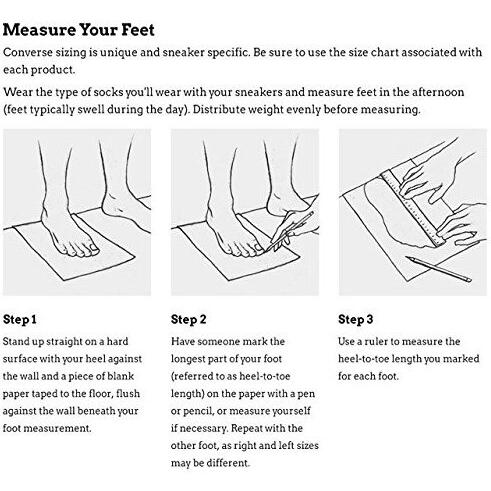 Measure Your Feet

Converse sizing is unique and sneaker specific. Be sure to use the size chart associated with each product.

Wear the type of socks you'll wear with your sneakers and measure feet in the afternoon (feet typically swell during the day). Distribute weight evenly before measuring.

Step 1

Stand up straight on a hard surface with your heel against the wall and a piece of blank paper taped to the floor, flush against the wall beneath your foot measurement.

Step 2

Have someone mark the longest part of your foot (referred to as heel-to-toe length) on the paper with a pen or pencil, or measure yourself if necessary. Repeat with the other foot, as right and left sizes may be different.

Step 3

Use a ruler to measure the heel-to-toe length you marked for each foot.