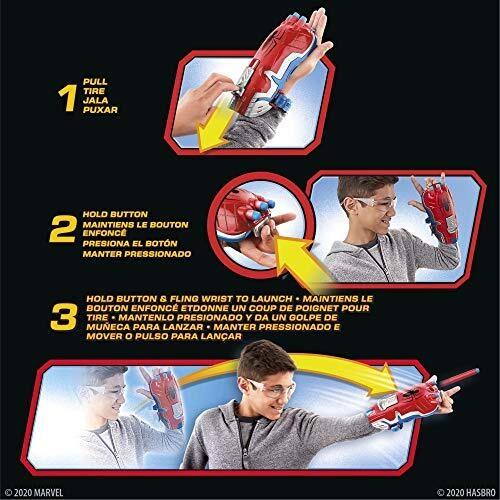 1
PULL
TIRE
JALA
PUXAR

2
HOLD BUTTON
MAINTIENS LE BOUTON ENFONCÉ
PRESIONA EL BOTÓN
MANTER PRESSIONADO

3
HOLD BUTTON & FLING WRIST TO LAUNCH • MAINTIENS LE BOUTON ENFONCÉ ETDONNE UN COUP DE POIGNET POUR TIRE • MANTENLO PRESIONADO Y DA UN GOLPE DE MUÑECA PARA LANZAR • MANTER PRESSIONADO E MOVER O PULSO PARA LANÇAR

© 2020 MARVEL
© 2020 HASBRO