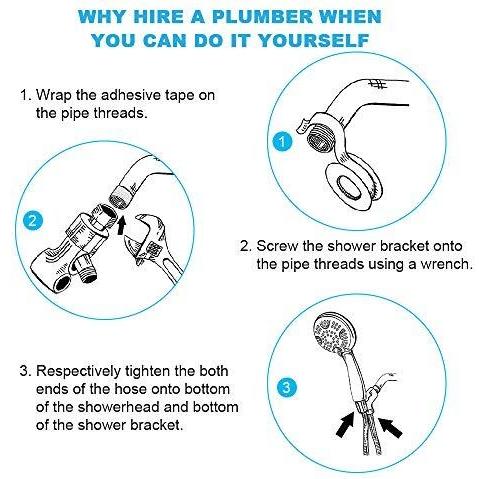 WHY HIRE A PLUMBER WHEN YOU CAN DO IT YOURSELF

1. Wrap the adhesive tape on the pipe threads.

1

2

2. Screw the shower bracket onto the pipe threads using a wrench.

3. Respectively tighten the both ends of the hose onto bottom of the showerhead and bottom of the shower bracket.

3