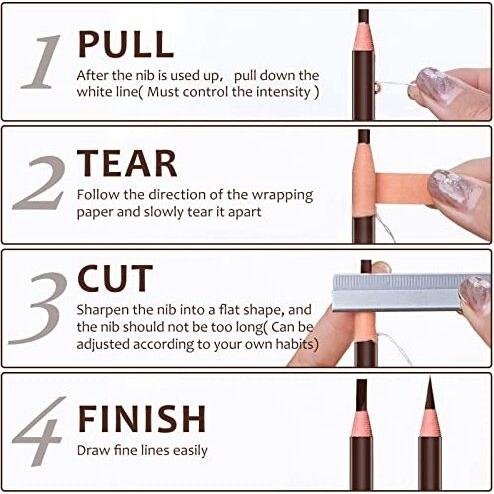 1 PULL
After the nib is used up, pull down the white line( Must control the intensity )

2 TEAR
Follow the direction of the wrapping paper and slowly tear it apart

3 CUT
Sharpen the nib into a flat shape, and the nib should not be too long( Can be adjusted according to your own habits)

4 FINISH
Draw fine lines easily