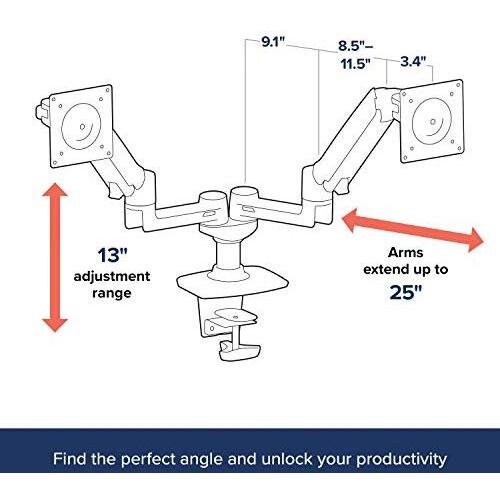 9.1"

8.5"–
11.5"

3.4"

13"
adjustment
range

Arms
extend up to
25"

Find the perfect angle and unlock your productivity