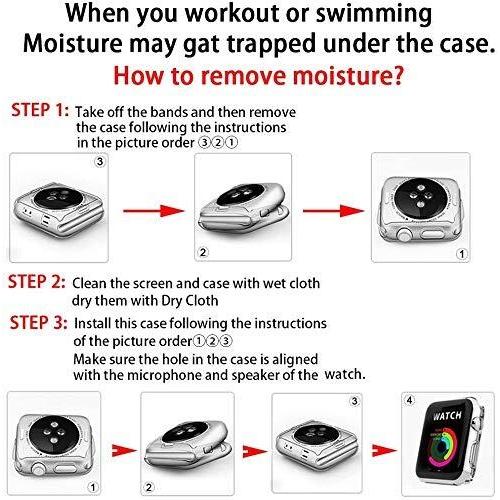 When you workout or swimming
Moisture may gat trapped under the case.
How to remove moisture?

STEP 1: Take off the bands and then remove the case following the instructions in the picture order ③②①

③

②

①

STEP 2: Clean the screen and case with wet cloth dry them with Dry Cloth

STEP 3: Install this case following the instructions of the picture order①②③
Make sure the hole in the case is aligned with the microphone and speaker of the watch.

①

②

③

④

WATCH