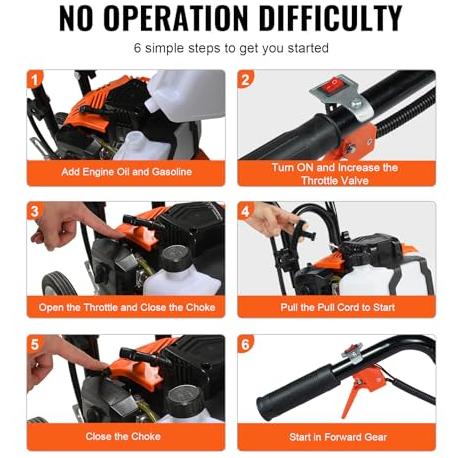 NO OPERATION DIFFICULTY

6 simple steps to get you started

1

Add Engine Oil and Gasoline

2

Turn ON and Increase the Throttle Valve

3

Open the Throttle and Close the Choke

4

Pull the Pull Cord to Start

5

Close the Choke

6

Start in Forward Gear