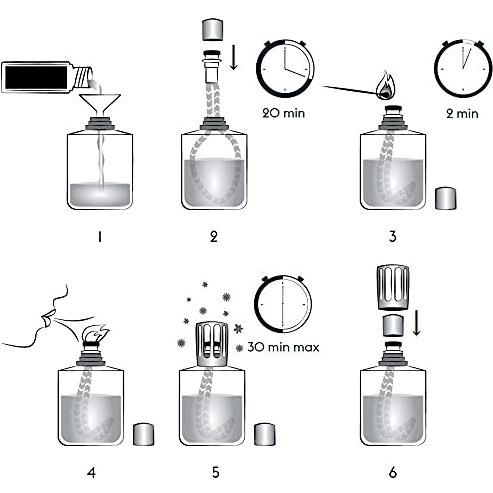 20 min

2 min

1

2

3

30 min max

4

5

6