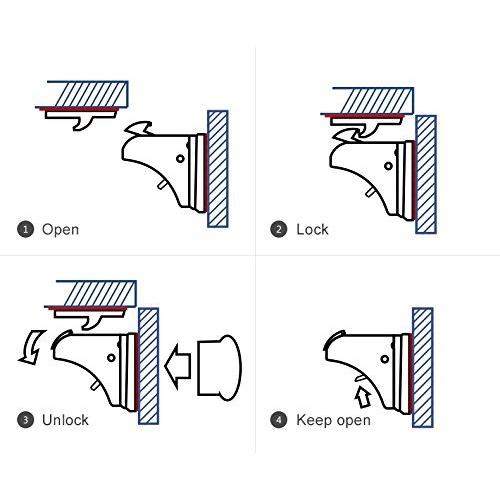 1 Open

2 Lock

3 Unlock

4 Keep open