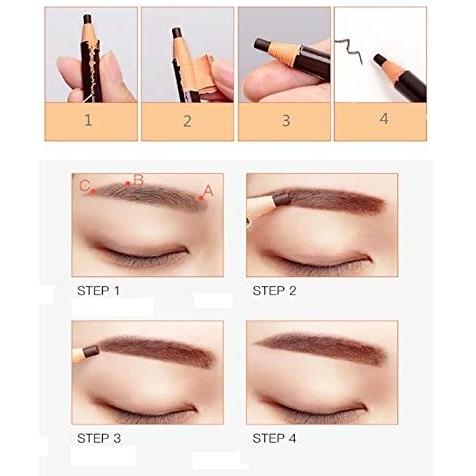 1
2
3
4

C
B
A

STEP 1

STEP 2

STEP 3

STEP 4