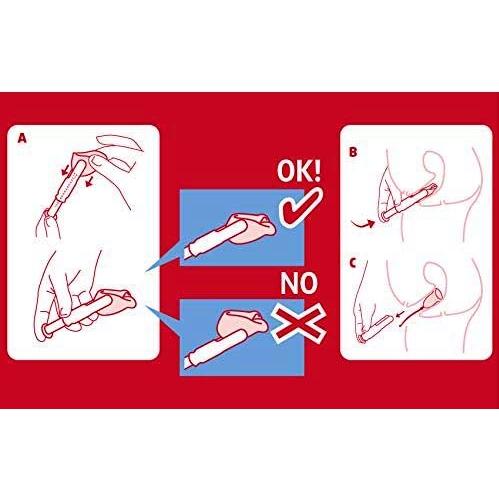 A

OK!

NO

B

C