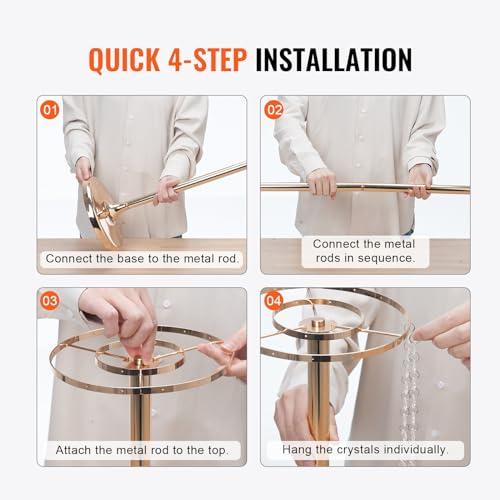 QUICK 4-STEP INSTALLATION

01

Connect the base to the metal rod.

02

Connect the metal rods in sequence.

03

Attach the metal rod to the top.

04

Hang the crystals individually.