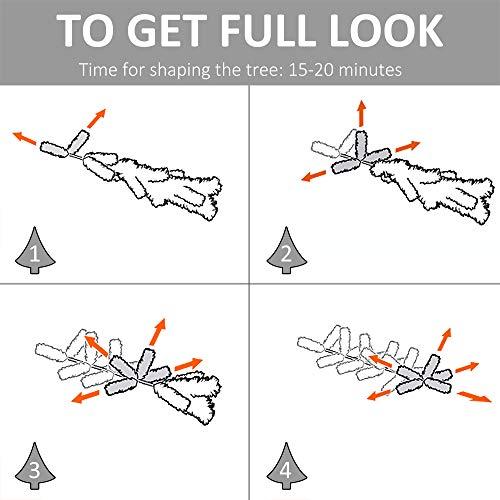 TO GET FULL LOOK
Time for shaping the tree: 15-20 minutes

1

2

3

4