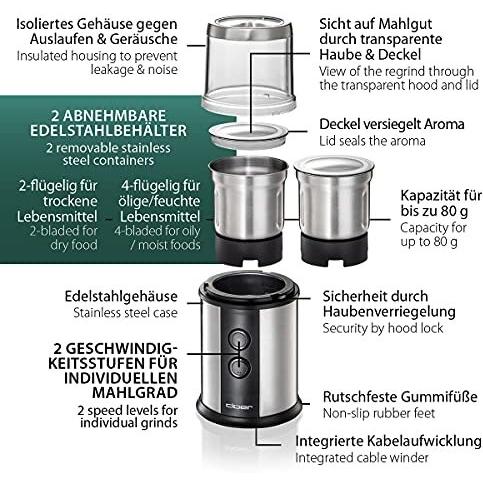 Isoliertes Gehäuse gegen Auslaufen & Geräusche
Insulated housing to prevent leakage & noise

Sicht auf Mahlgut durch transparente Haube & Deckel
View of the regrind through the transparent hood and lid

2 ABNEHMBARE EDELSTAHLBEHÄLTER
2 removable stainless steel containers

Deckel versiegelt Aroma
Lid seals the aroma

2-flügelig für trockene Lebensmittel
2-bladed for dry food

4-flügelig für ölige/feuchte Lebensmittel
4-bladed for oily / moist foods

Kapazität für bis zu 80 g
Capacity for up to 80 g

Edelstahlgehäuse
Stainless steel case

Sicherheit durch Haubenverriegelung
Security by hood lock

2 GESCHWINDIGKEITSSTUFEN FÜR INDIVIDUELLEN MAHLGRAD
2 speed levels for individual grinds

cloer

Rutschfeste Gummifüße
Non-slip rubber feet

Integrierte Kabelaufwicklung
Integrated cable winder