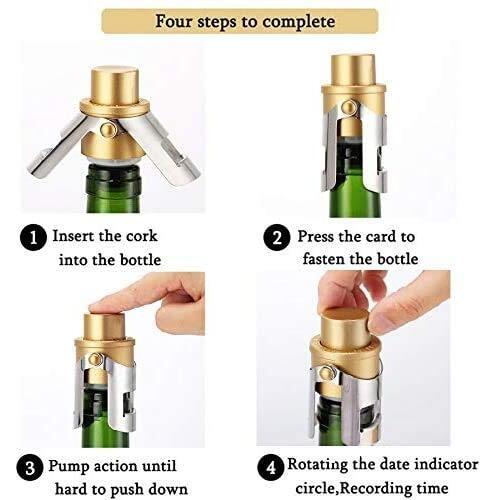 Four steps to complete

1 Insert the cork into the bottle

2 Press the card to fasten the bottle

3 Pump action until hard to push down

4 Rotating the date indicator circle,Recording time